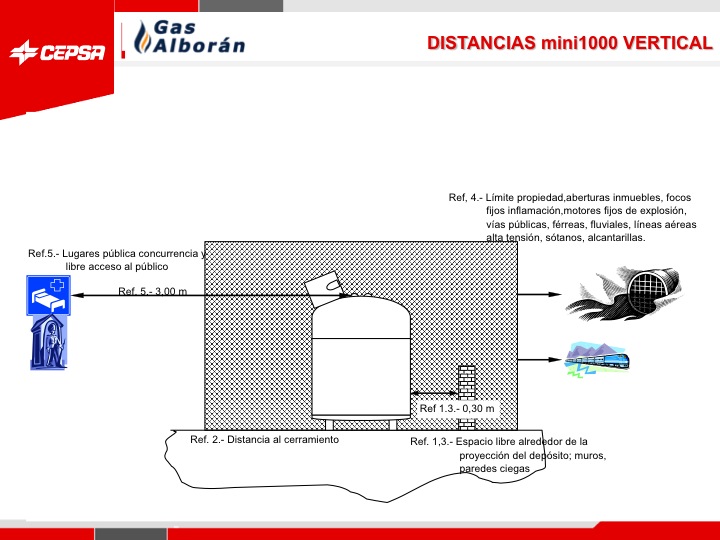 CEPSA

Gas Alborán

DISTANCIAS mini1000 VERTICAL

Ref. 4.- Límite propiedad,aberturas inmuebles, focos fijos inflamación,motores fijos de explosión, vías públicas, férreas, fluviales, líneas aéreas alta tensión, sótanos, alcantarillas.

Ref.5.- Lugares pública concurrencia y libre acceso al público

Ref. 5.- 3,00 m

Ref 1.3.- 0,30 m

Ref. 2.- Distancia al cerramiento

Ref. 1,3.- Espacio libre alrededor de la proyección del depósito; muros, paredes ciegas